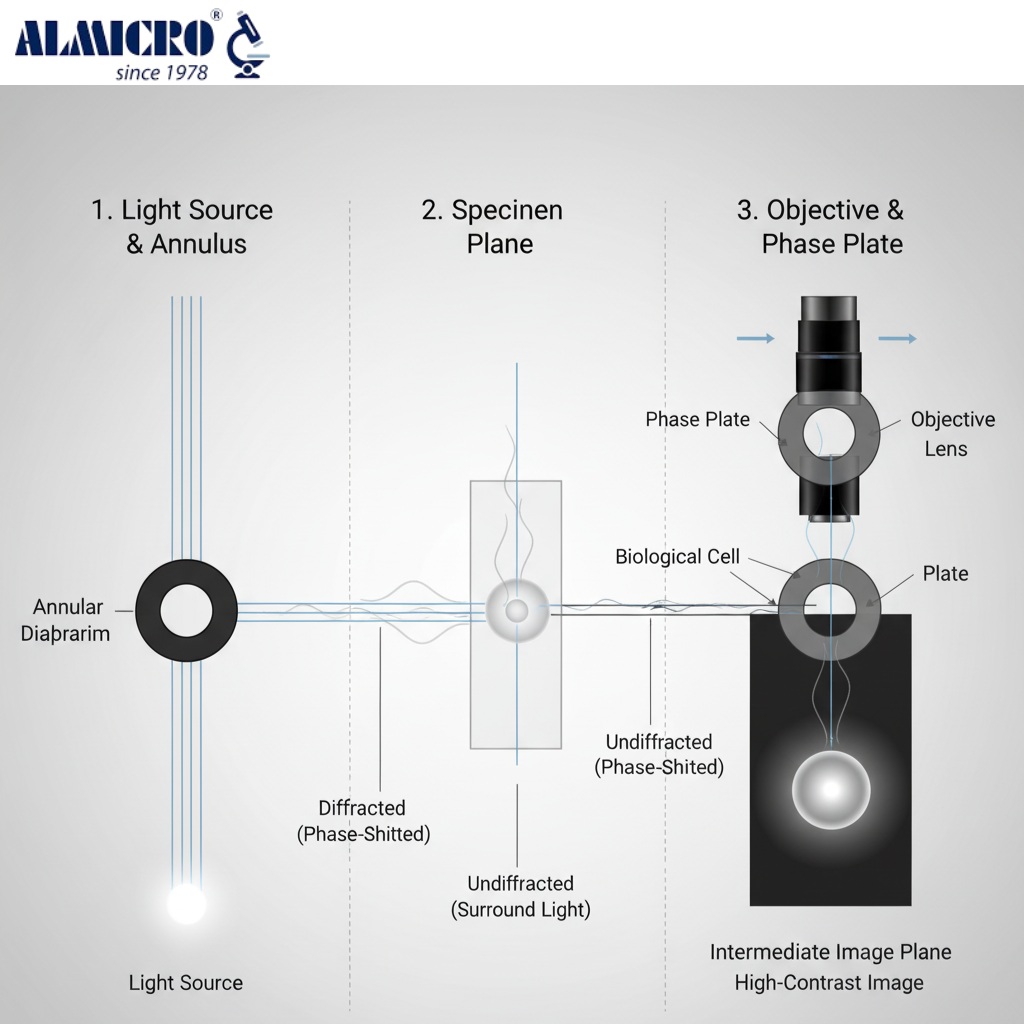 ALMICRO®
since 1978

1. Light Source & Annulus

2. Specinen Plane

3. Objective & Phase Plate

Phase Plate

Objective Lens

Biological Cell

Plate

Annular Diaprarim

Undiffracted (Phase-Shited)

Diffracted (Phase-Shitted)

Undiffracted (Surround Light)

Light Source

Intermediate Image Plane
High-Contrast Image